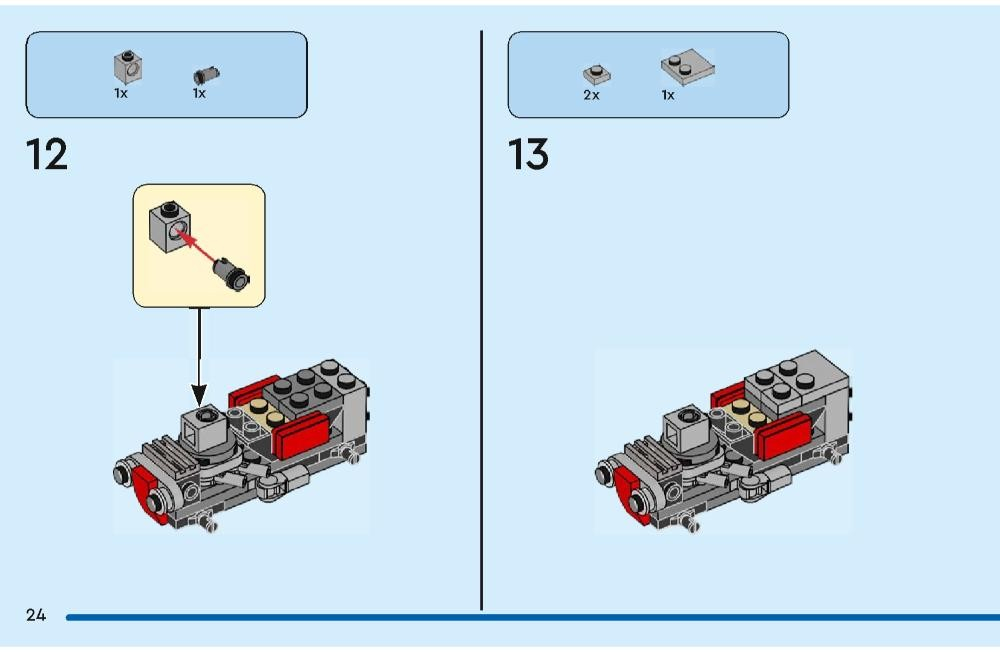 1x 1x

12

2x 1x

13

24