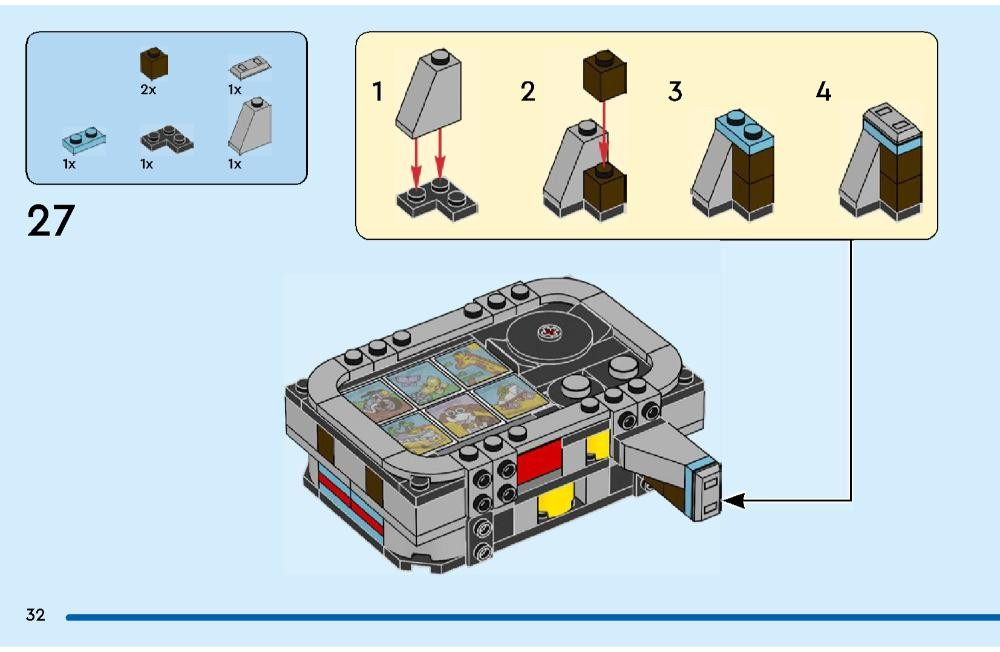 2x
1x
1x
1x
1x

27

1
2
3
4

32