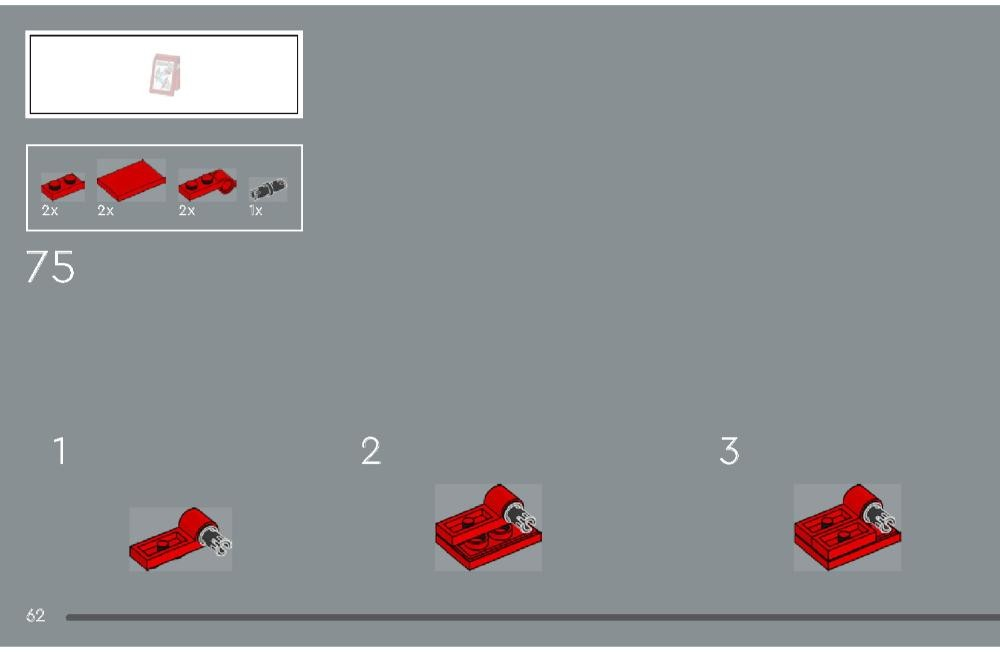 2x 2x 2x 1x

75

1

2

3

62