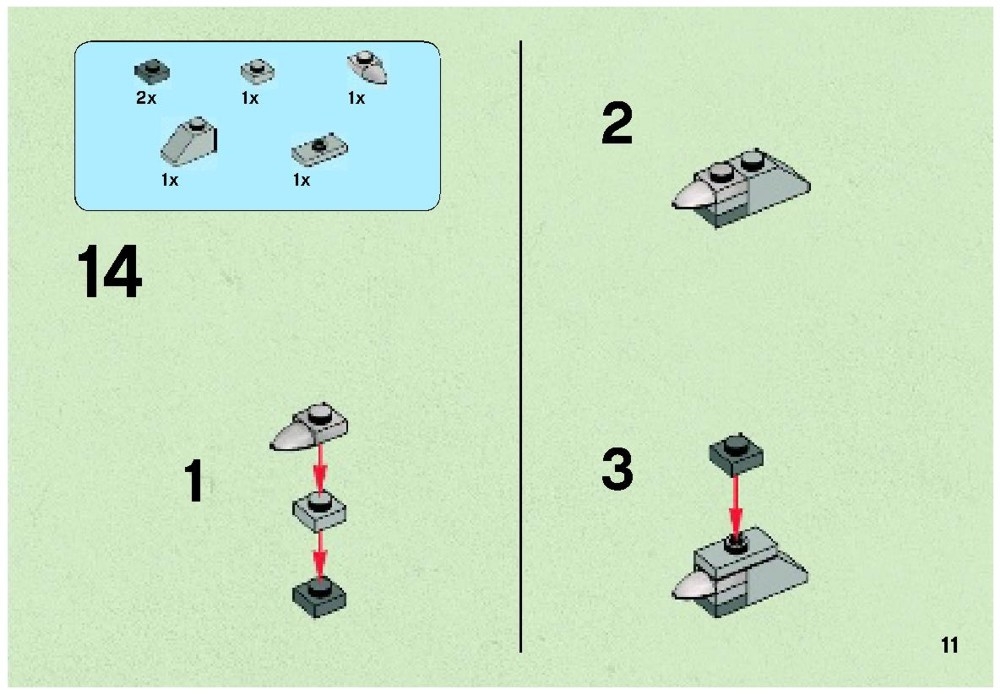 2x 1x 1x

1x 1x

14

1

2

3

11