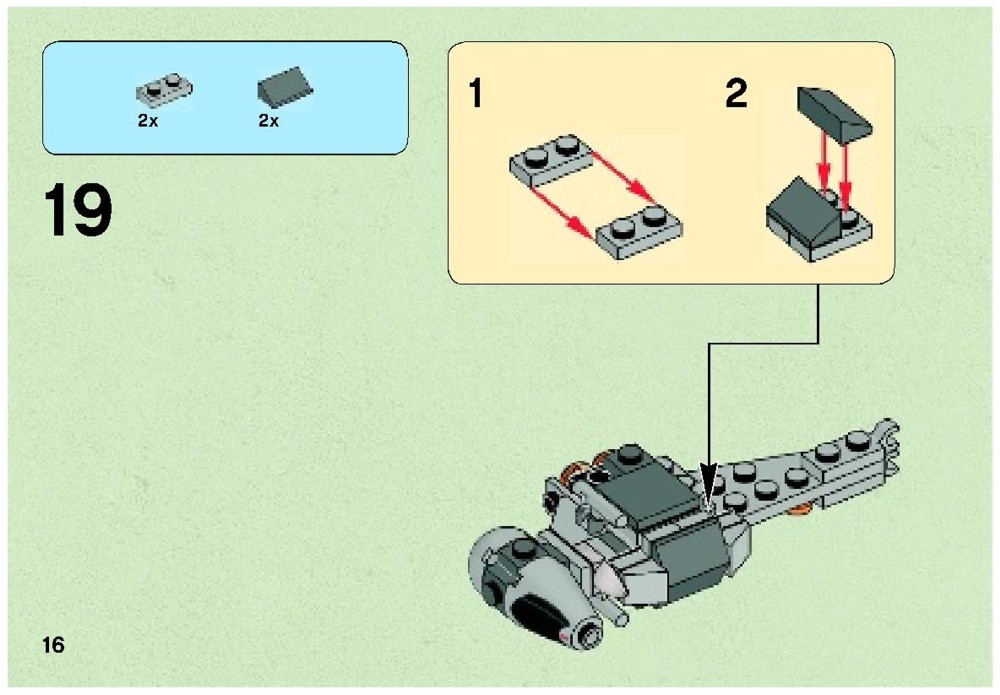 2x 2x

19

1

2

16